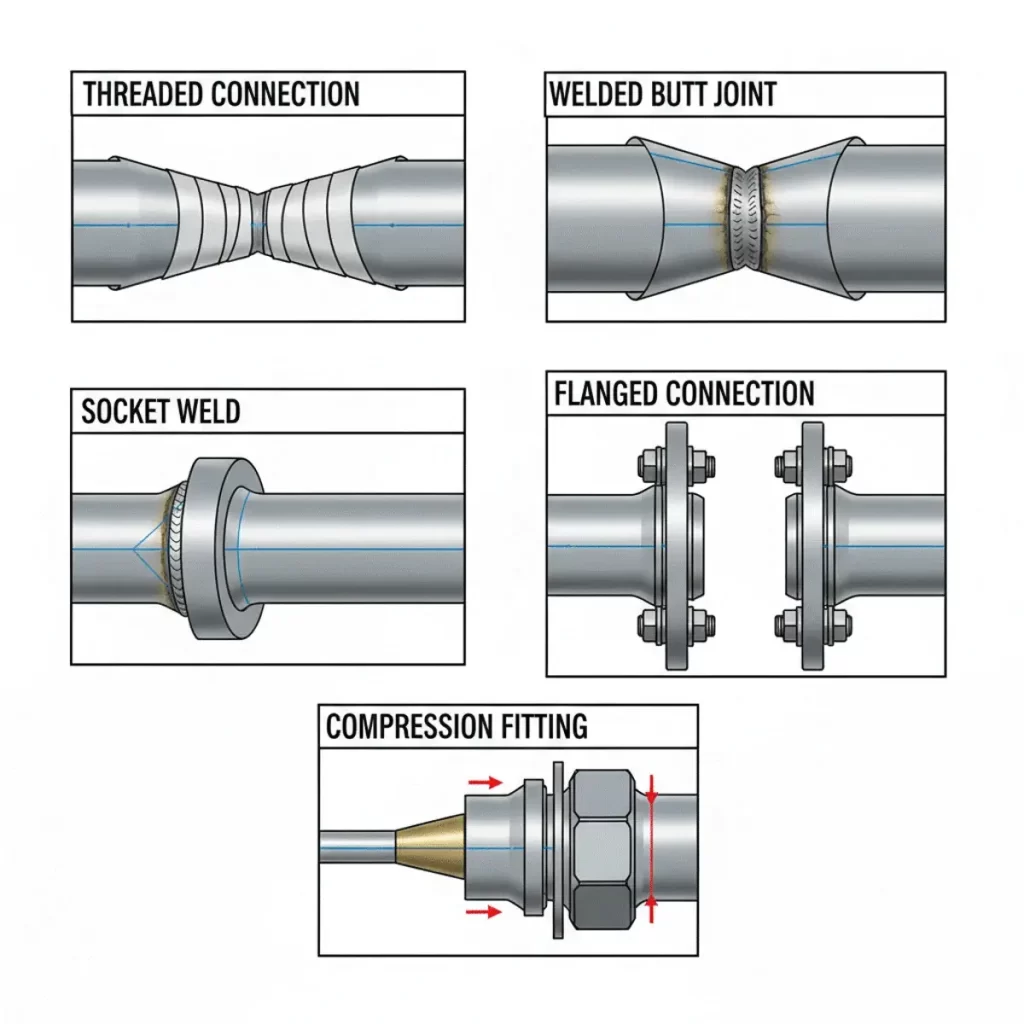 THREADED CONNECTION

WELDED BUTT JOINT

SOCKET WELD

FLANGED CONNECTION

COMPRESSION FITTING